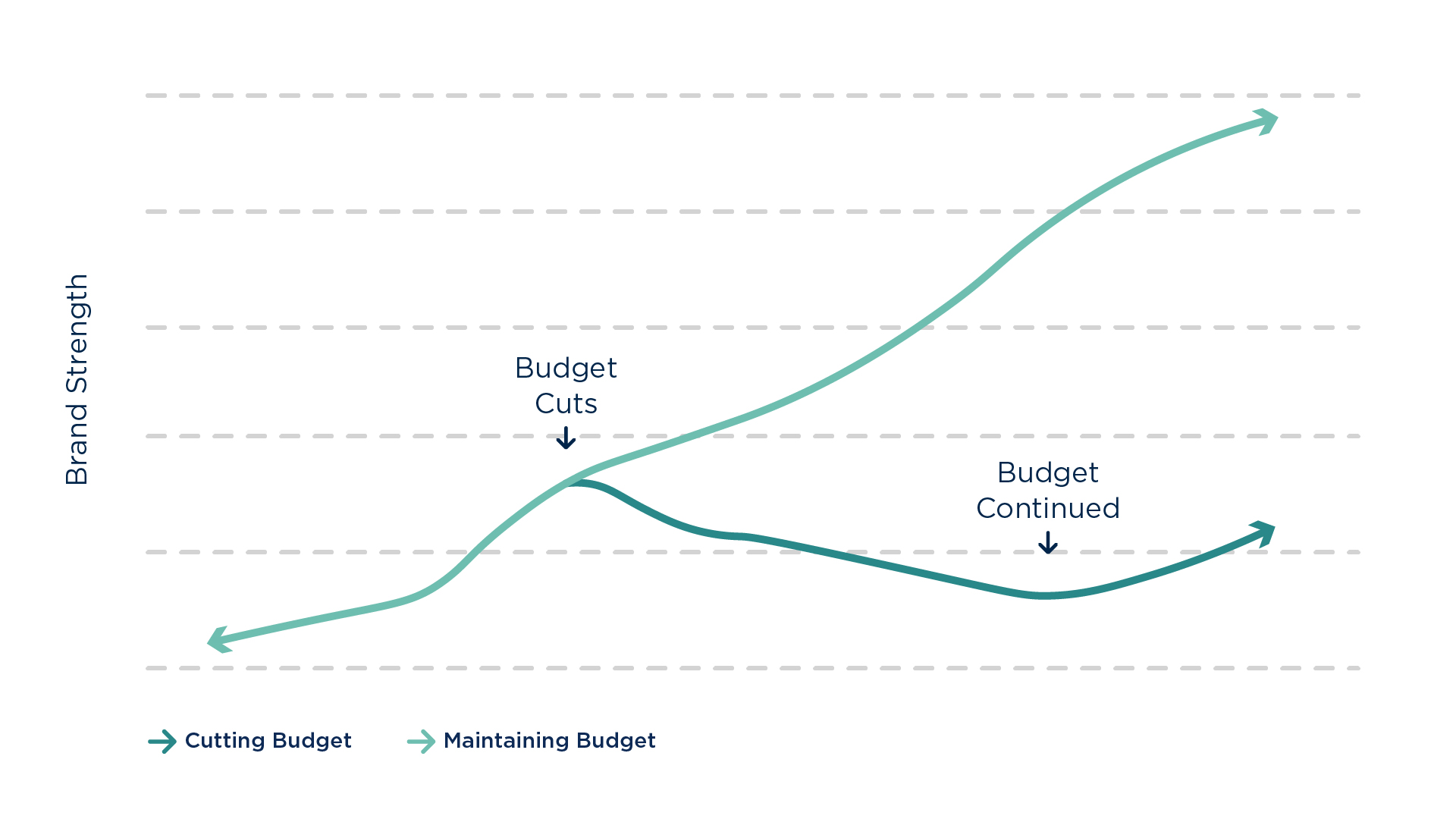 Brand Strength

Budget Cuts

Budget Continued

Cutting Budget

Maintaining Budget